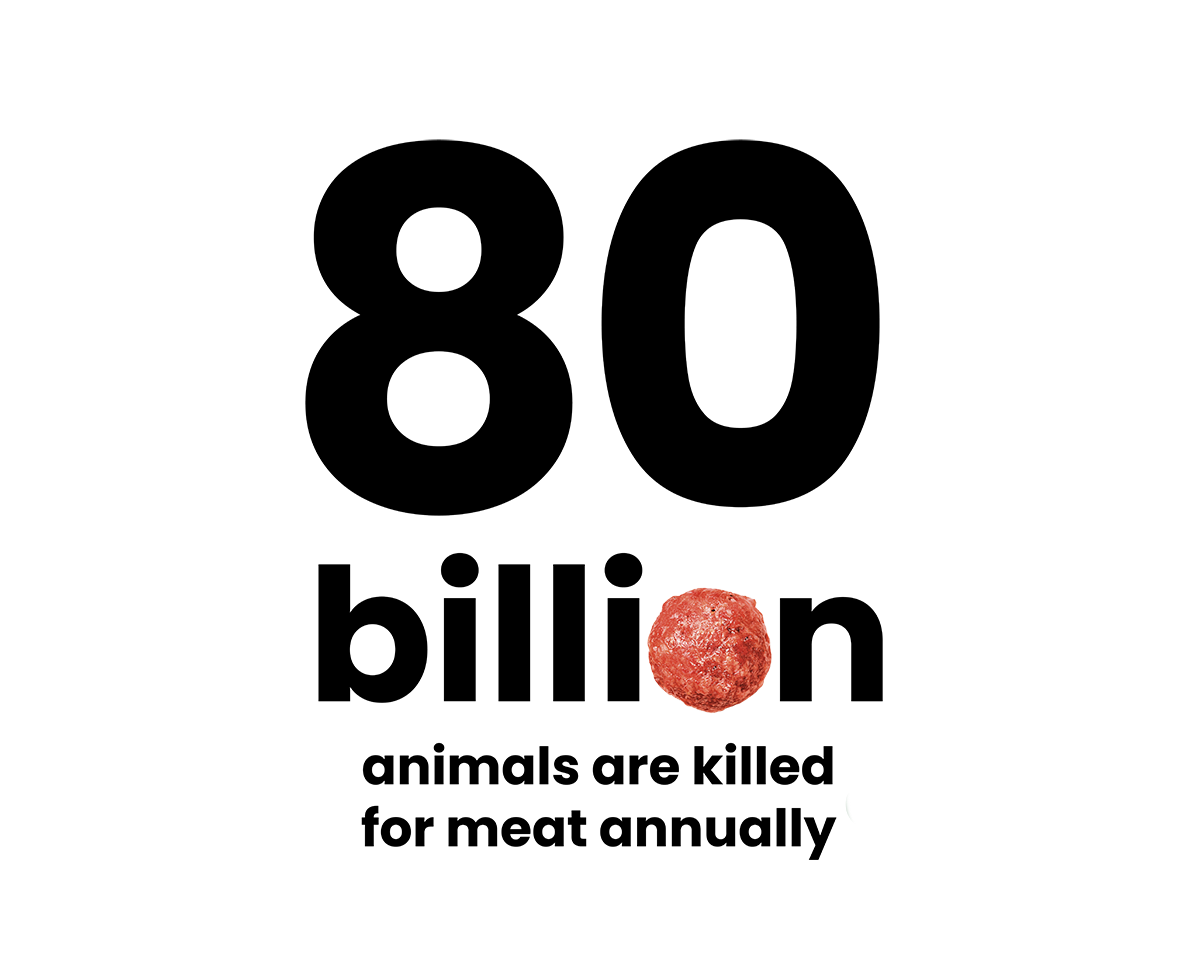 80
billion
animals are killed for meat annually